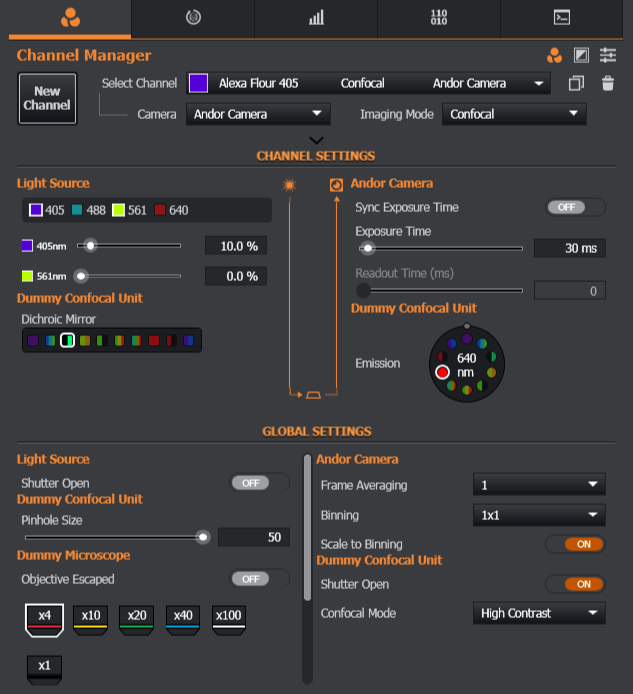 110
010

Channel Manager

New Channel

Select Channel
Alexa Flour 405
Confocal
Andor Camera

Camera
Andor Camera
Imaging Mode
Confocal

CHANNEL SETTINGS

Light Source
405 488 561 640

405nm
10.0 %

561nm
0.0 %

Dummy Confocal Unit
Dichroic Mirror

Andor Camera
Sync Exposure Time
OFF
Exposure Time
30 ms
Readout Time (ms)
0
Dummy Confocal Unit
Emission
640 nm

GLOBAL SETTINGS

Light Source
Shutter Open
OFF
Dummy Confocal Unit
Pinhole Size
50
Dummy Microscope
Objective Escaped
OFF

x4 x10 x20 x40 x100
x1

Andor Camera
Frame Averaging
1
Binning
1x1
Scale to Binning
ON
Dummy Confocal Unit
Shutter Open
ON
Confocal Mode
High Contrast