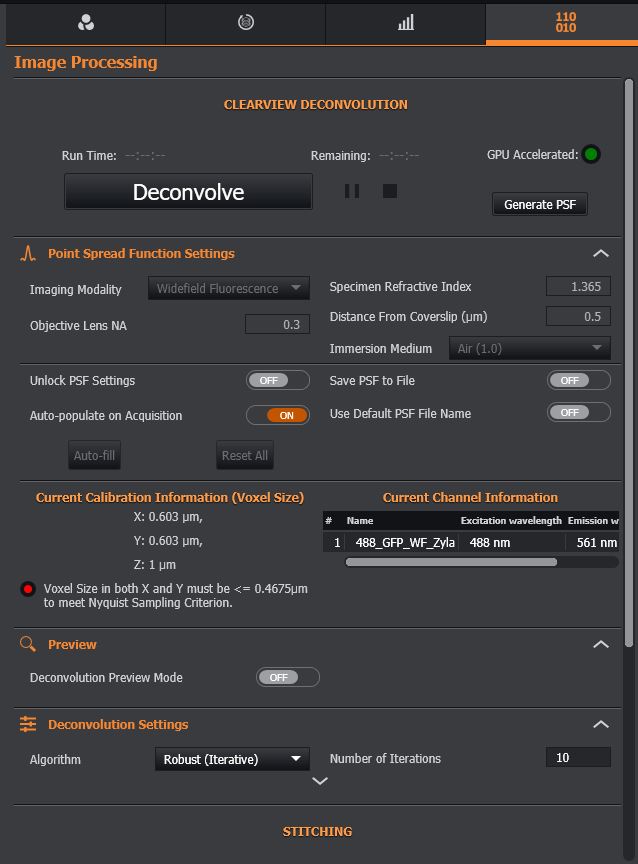 110
010

Image Processing

CLEARVIEW DECONVOLUTION

Run Time: --:--:--

Remaining: --:--:--

GPU Accelerated:

Deconvolve

Generate PSF

Point Spread Function Settings

Imaging Modality
Widefield Fluorescence

Objective Lens NA
0.3

Specimen Refractive Index
1.365

Distance From Coverslip (µm)
0.5

Immersion Medium
Air (1.0)

Unlock PSF Settings
OFF

Auto-populate on Acquisition
ON

Save PSF to File
OFF

Use Default PSF File Name
OFF

Auto-fill

Reset All

Current Calibration Information (Voxel Size)

X: 0.603 µm,

Y: 0.603 µm,

Z: 1 µm

Voxel Size in both X and Y must be <= 0.4675µm to meet Nyquist Sampling Criterion.

Current Channel Information

| # | Name | Excitation wavelength | Emission w |
|---|---|---|---|
| 1 | 488_GFP_WF_Zyla | 488 nm | 561 nm |

Preview

Deconvolution Preview Mode
OFF

Deconvolution Settings

Algorithm
Robust (Iterative)

Number of Iterations
10

STITCHING