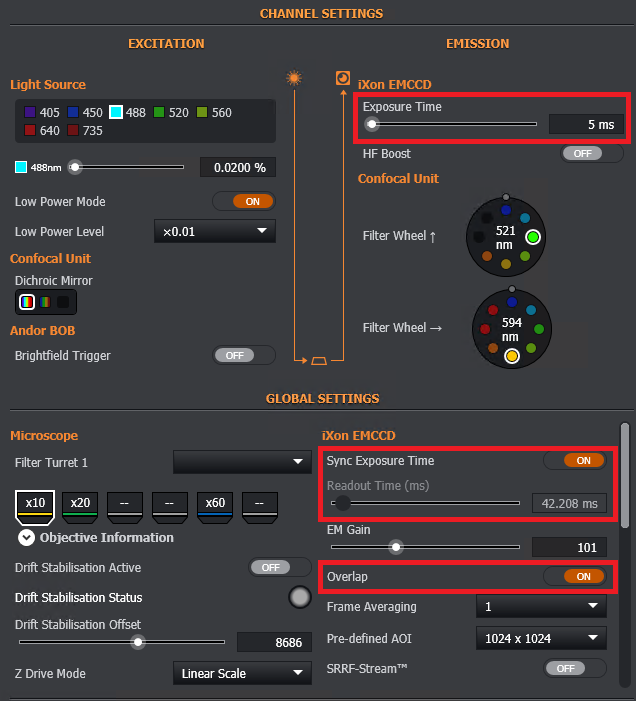 CHANNEL SETTINGS

EXCITATION

Light Source

405 450 488 520 560
640 735

488nm 0.0200 %

Low Power Mode ON

Low Power Level ×0.01

Confocal Unit

Dichroic Mirror

Andor BOB

Brightfield Trigger OFF

EMISSION

iXon EMCCD

Exposure Time

5 ms

HF Boost OFF

Confocal Unit

Filter Wheel ↑ 521 nm

Filter Wheel → 594 nm

GLOBAL SETTINGS

Microscope

Filter Turret 1

x10 x20 -- -- x60 --

Objective Information

Drift Stabilisation Active OFF

Drift Stabilisation Status

Drift Stabilisation Offset

8686

Z Drive Mode Linear Scale

iXon EMCCD

Sync Exposure Time ON

Readout Time (ms)

42.208 ms

EM Gain

101

Overlap ON

Frame Averaging 1

Pre-defined AOI 1024 x 1024

SRRF-Stream™ OFF